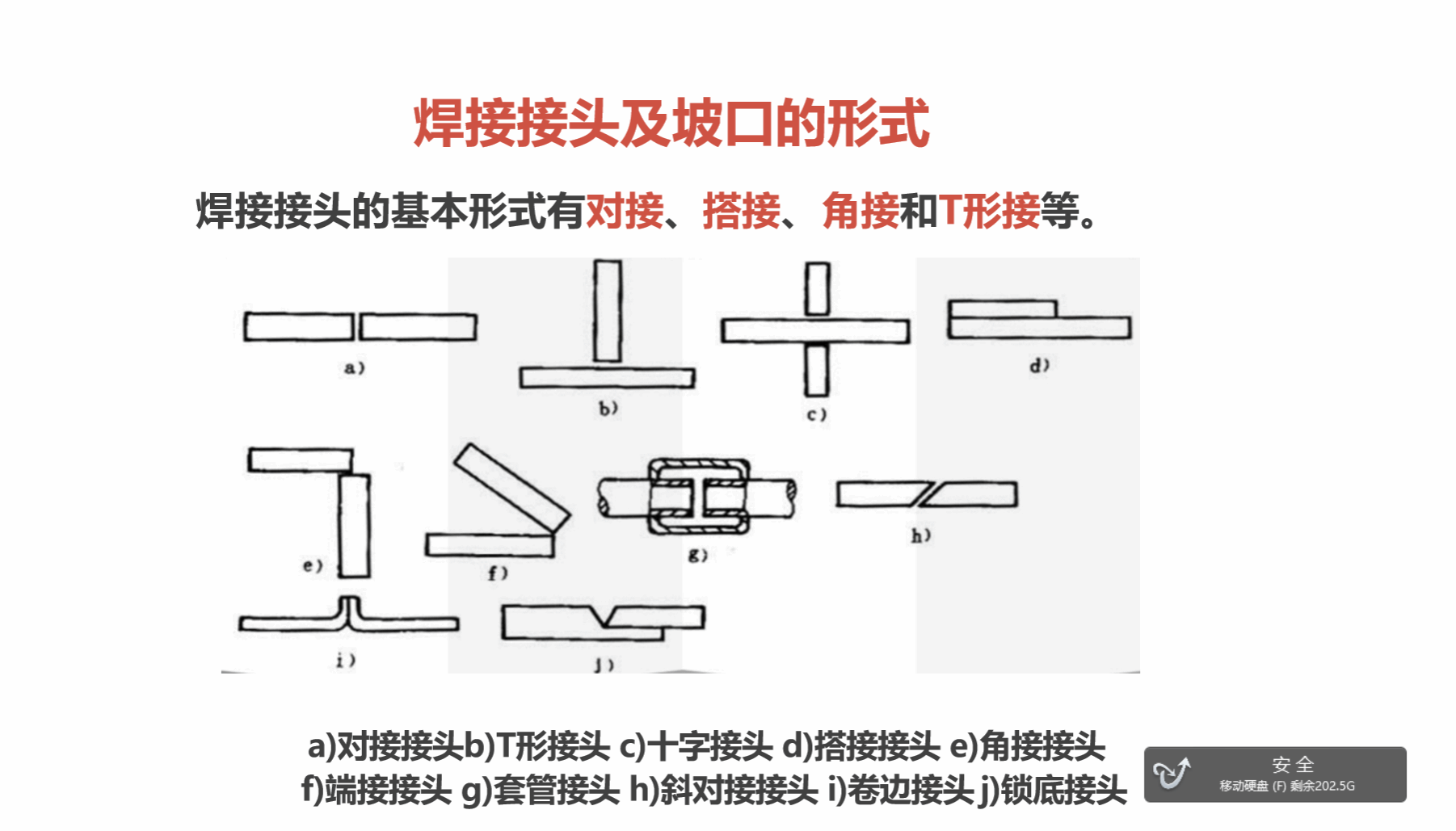 焊接接头及坡口的形式

焊接接头的基本形式有对接、搭接、角接和T形接等。

a)

b)

c)

d)

e)

f)

g)

h)

i)

j)

a)对接接头b)T形接头 c)十字接头 d)搭接接头 e)角接接头 f)端接接头 g)套管接头 h)斜对接接头 i)卷边接头 j)锁底接头

安全
移动硬盘 (F) 剩余202.5G